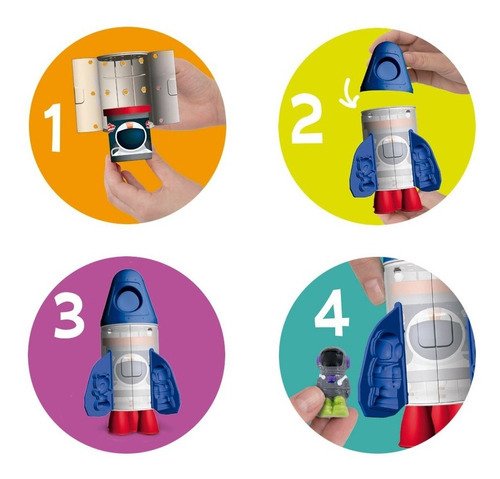 1

2

3

4