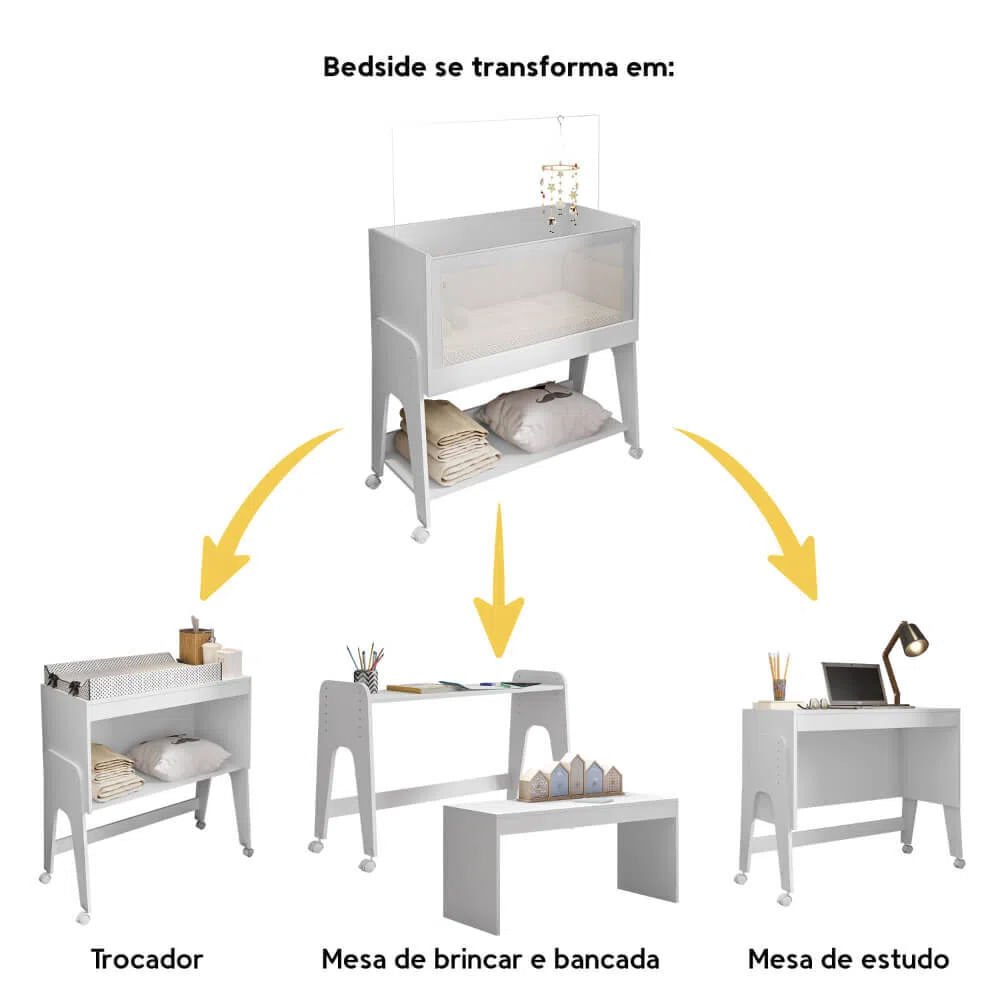 Bedside se transforma em:

Trocador

Mesa de brincar e bancada

Mesa de estudo